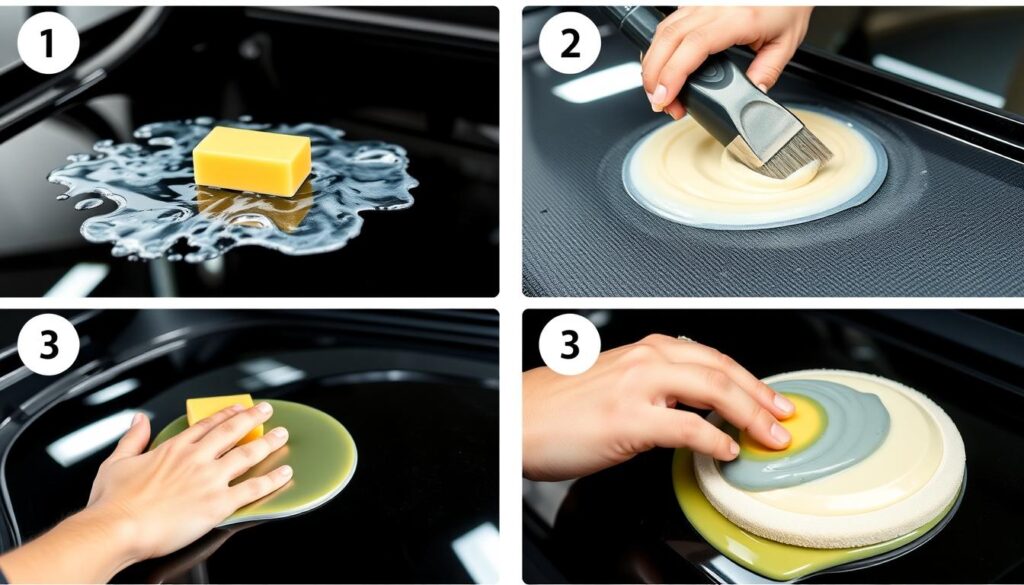 1

2

3

3